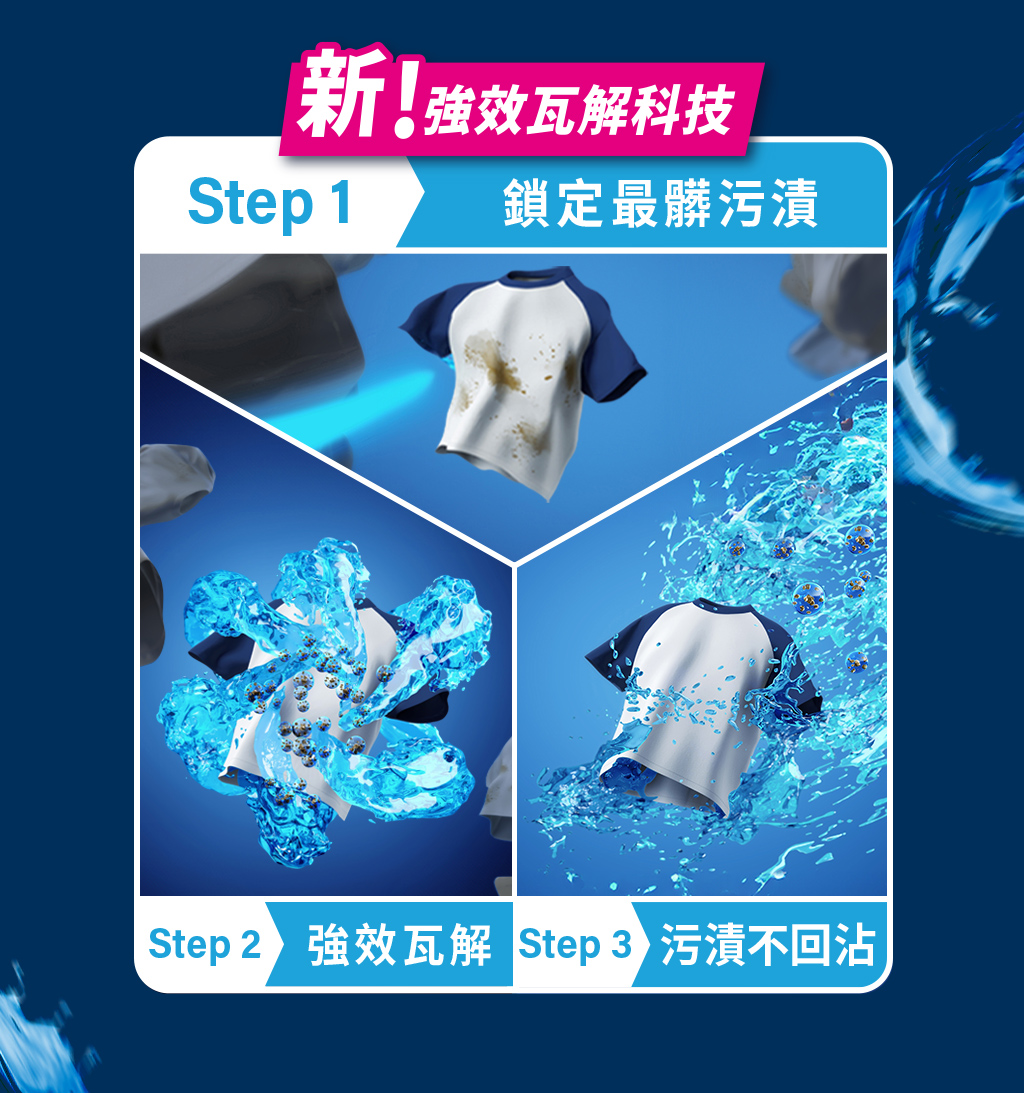 新!強效瓦解科技

Step 1 鎖定最髒污漬

Step 2 強效瓦解

Step 3 污漬不回沾